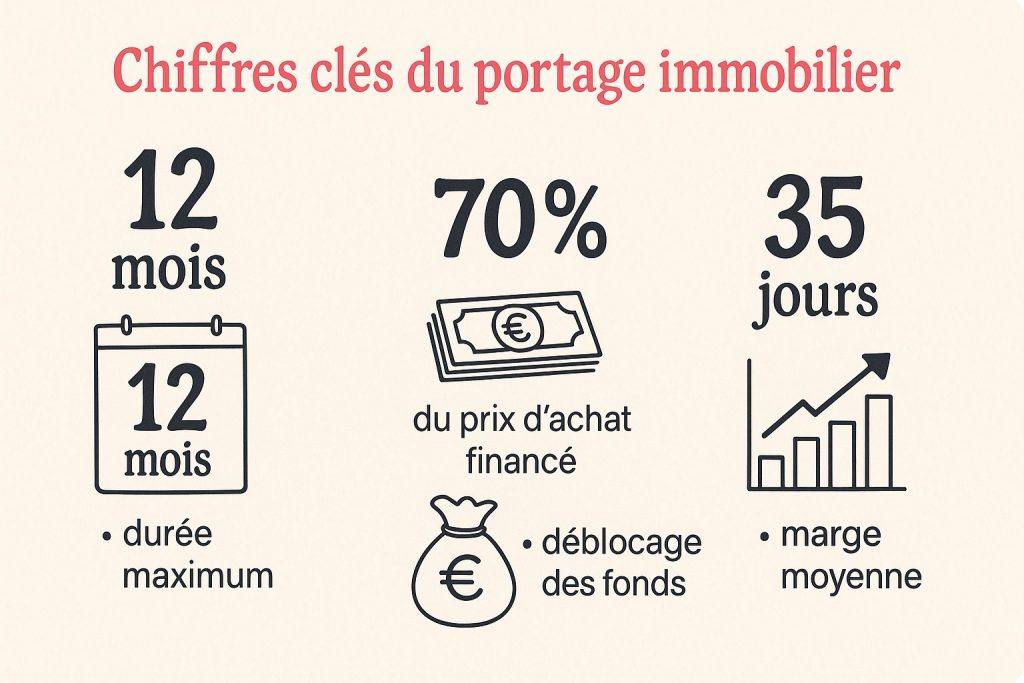 Chiffres clés du portage immobilier

12
mois

12
mois

• durée maximum

70%

€

du prix d'achat financé

€

• déblocage des fonds

35
jours

• marge moyenne